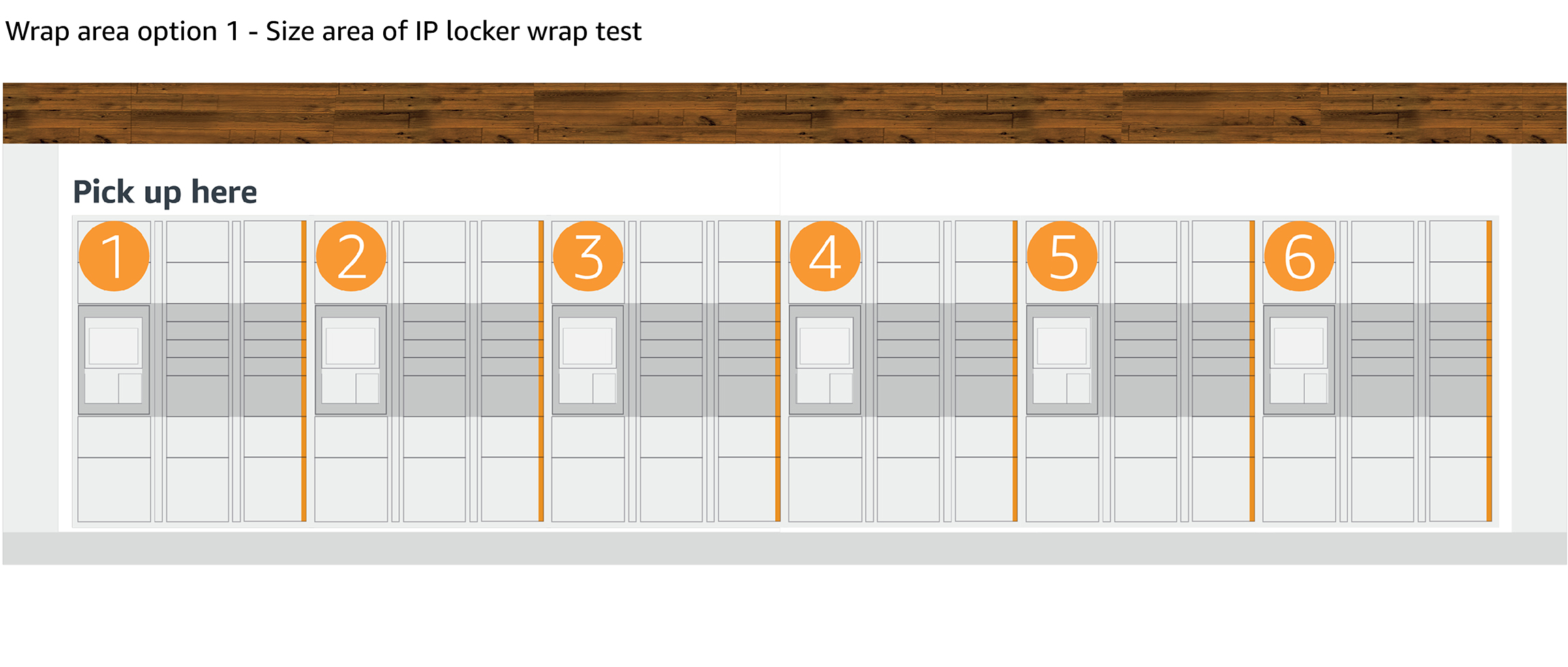 Wrap area option 1 - Size area of IP locker wrap test

Pick up here

1

2

3

4

5

6