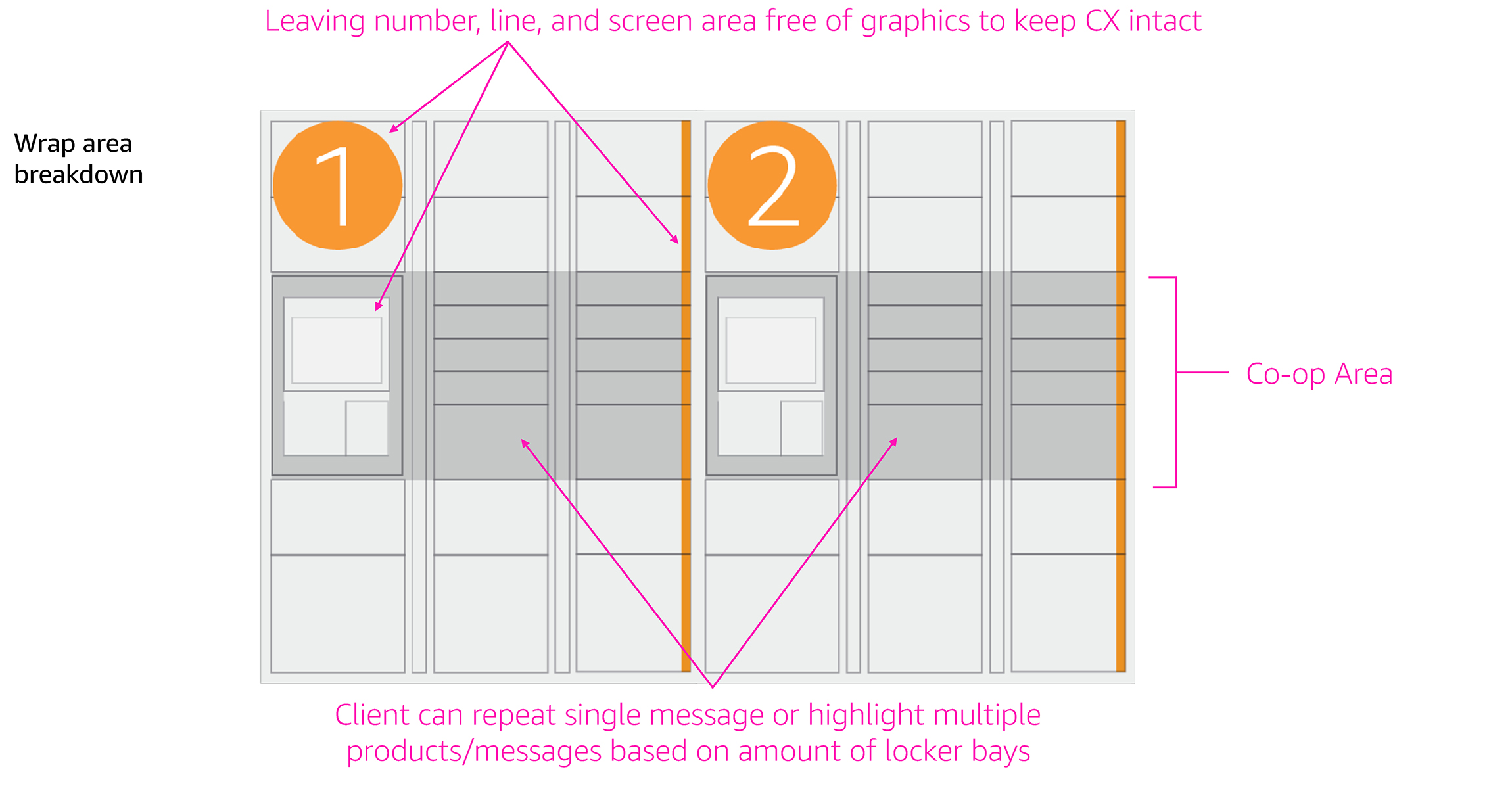 Leaving number, line, and screen area free of graphics to keep CX intact

Wrap area breakdown

1

2

Co-op Area

Client can repeat single message or highlight multiple products/messages based on amount of locker bays